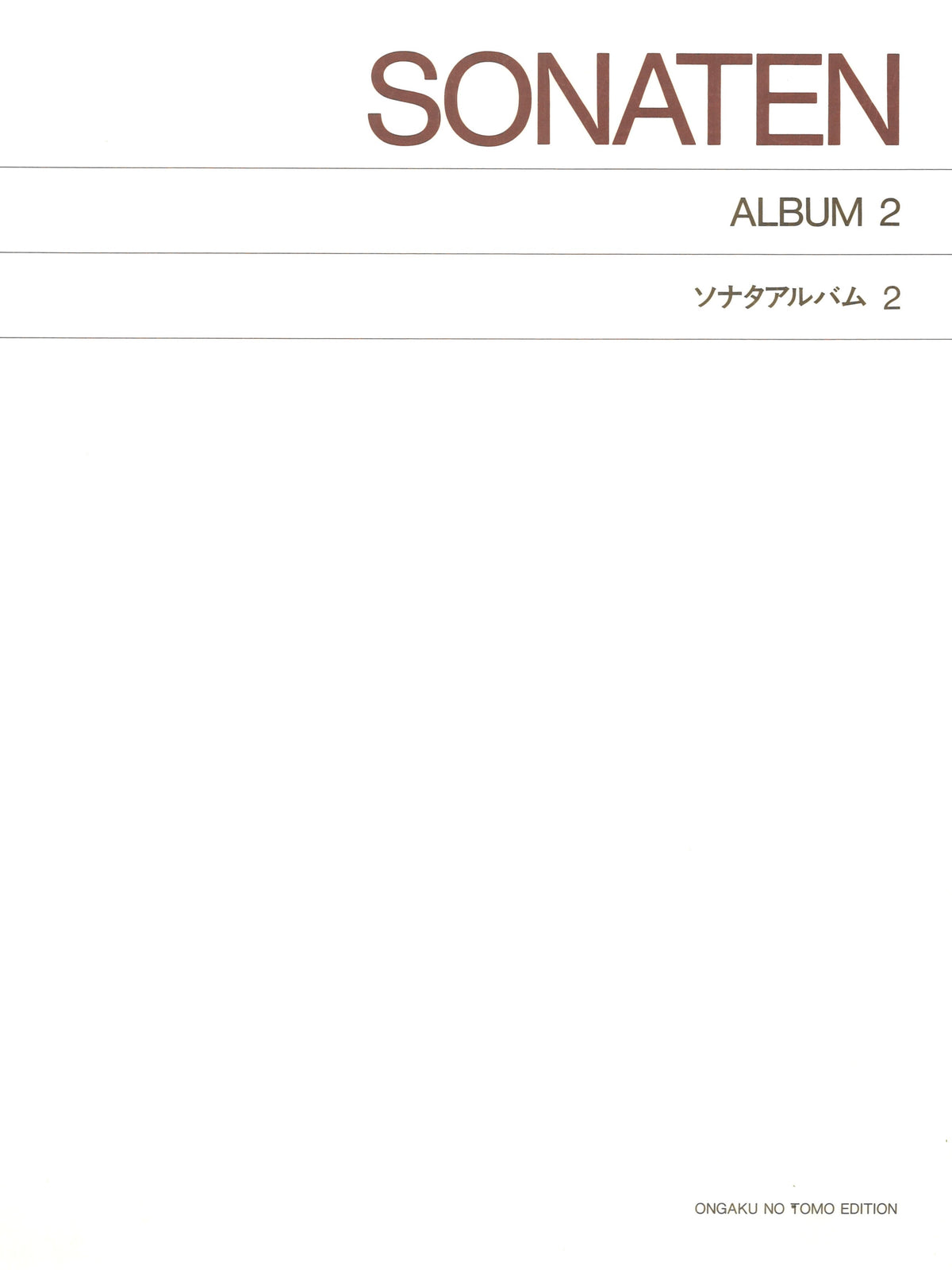 SONATEN

ALBUM 2

ソナタアルバム 2

ONGAKU NO TOMO EDITION