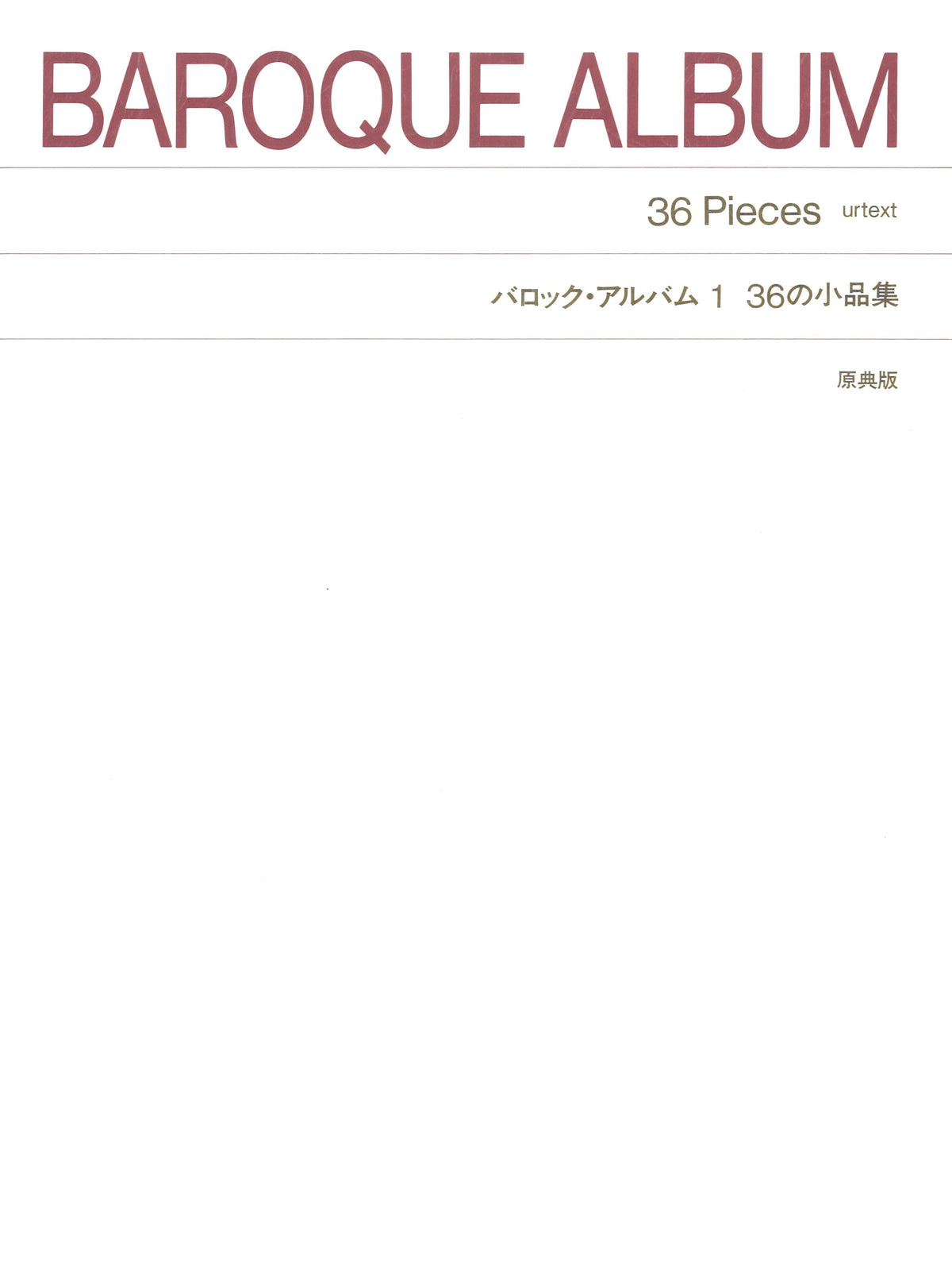 BAROQUE ALBUM

36 Pieces urtext

バロック・アルバム 1 36の小品集

原典版