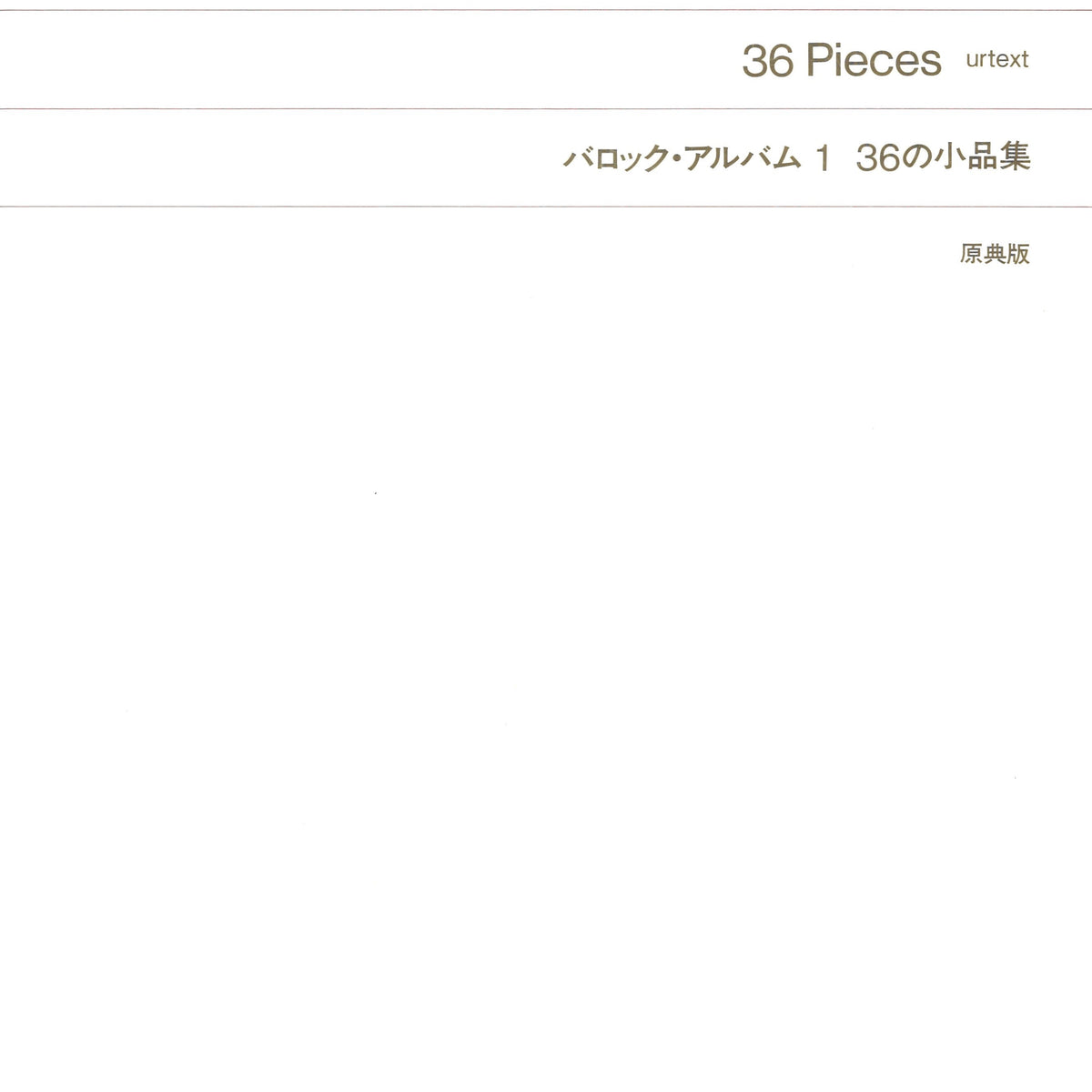 36 Pieces urtext

バロック・アルバム 1 36の小品集

原典版